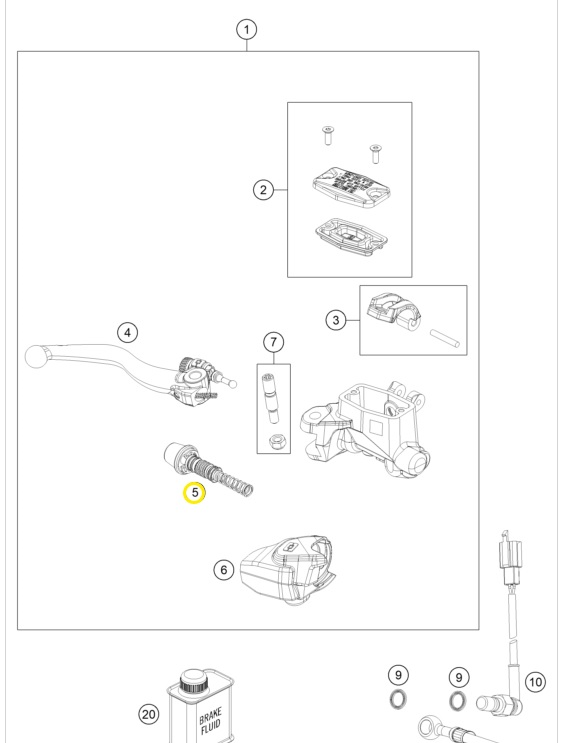 1

2

3

4

7

5

6

9

9

10

20

BRAKE FLUID