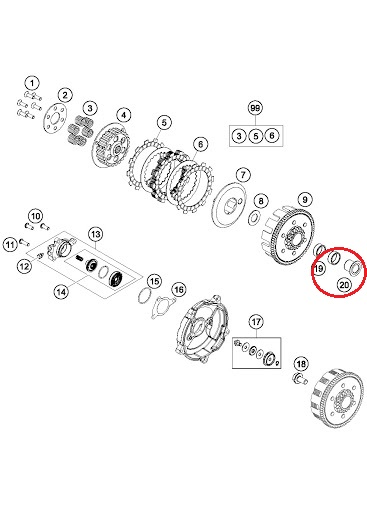 1
2
3
4
5
6
99
3 5 6
7
8
9
10
11
12
13
14
15
16
17
18
19
20