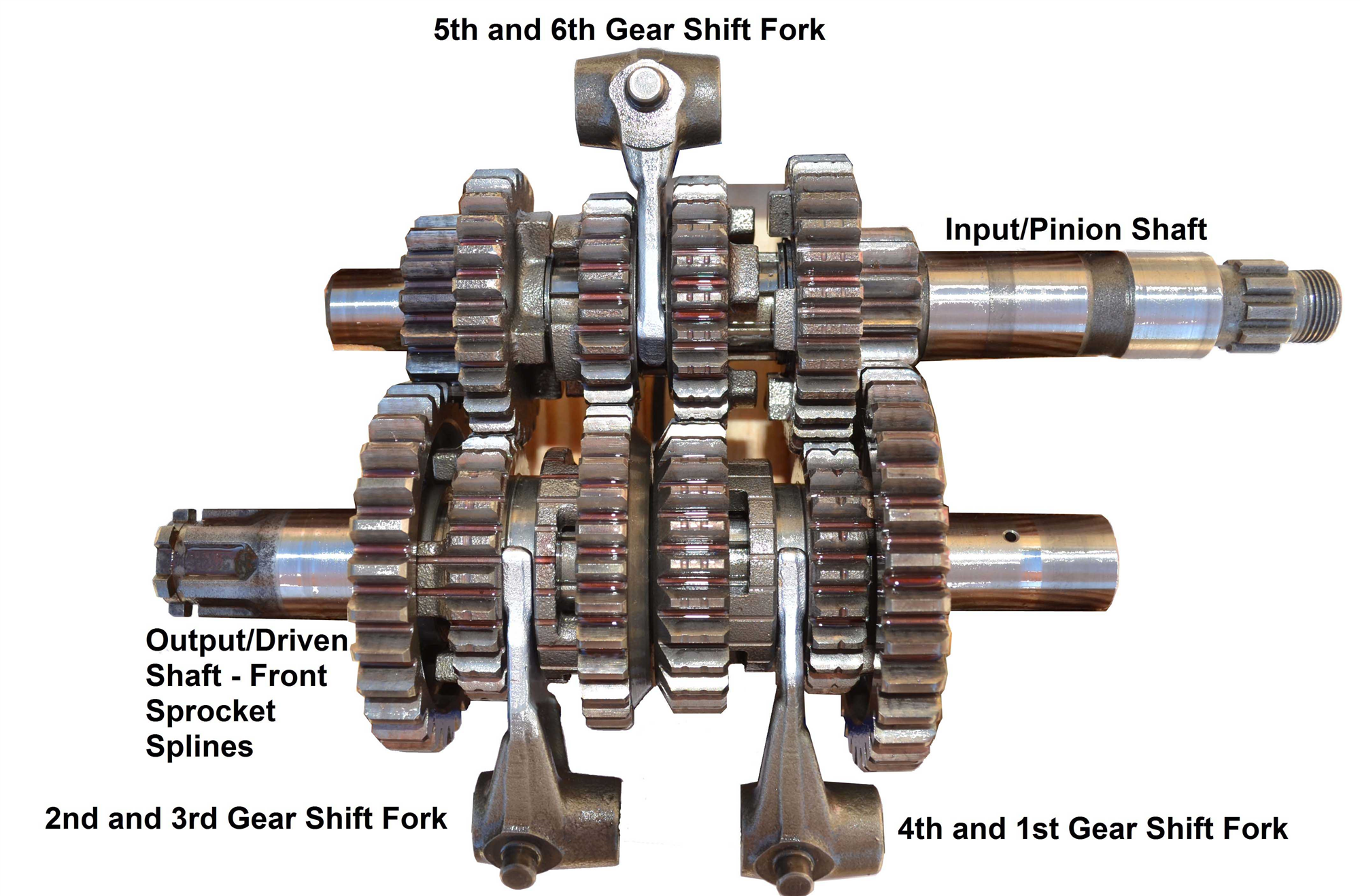 5th and 6th Gear Shift Fork

Input/Pinion Shaft

Output/Driven Shaft - Front Sprocket Splines

2nd and 3rd Gear Shift Fork

4th and 1st Gear Shift Fork