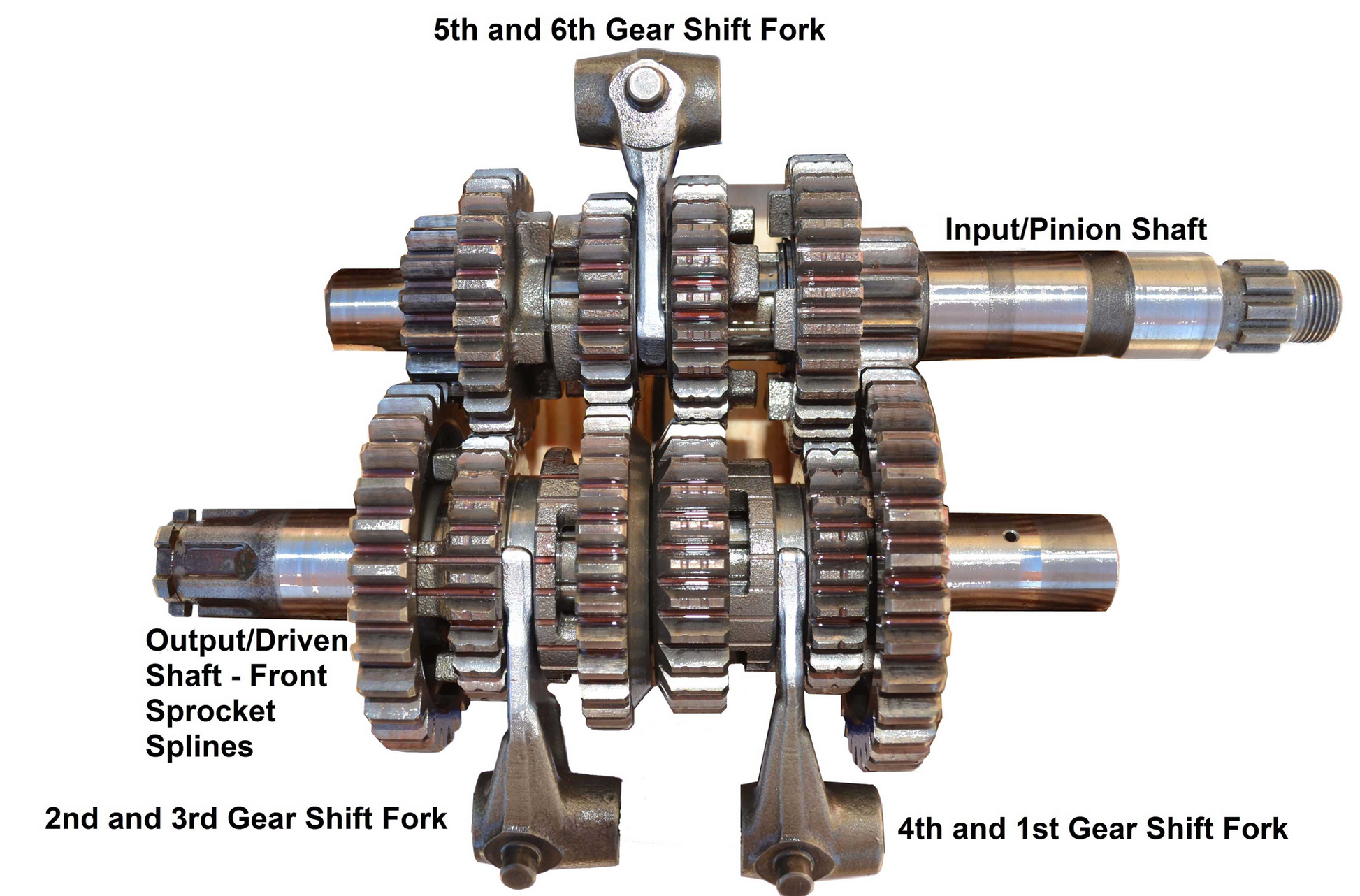 5th and 6th Gear Shift Fork

Input/Pinion Shaft

Output/Driven Shaft - Front Sprocket Splines

2nd and 3rd Gear Shift Fork

4th and 1st Gear Shift Fork