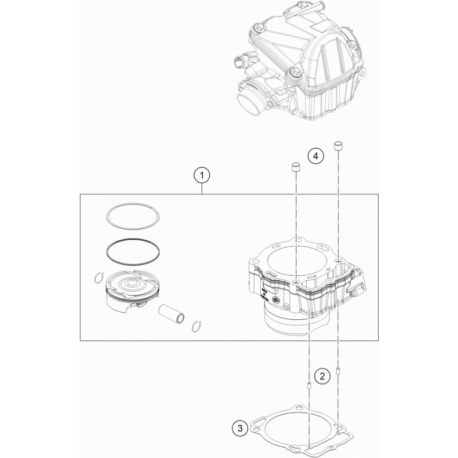 4

1

2

3