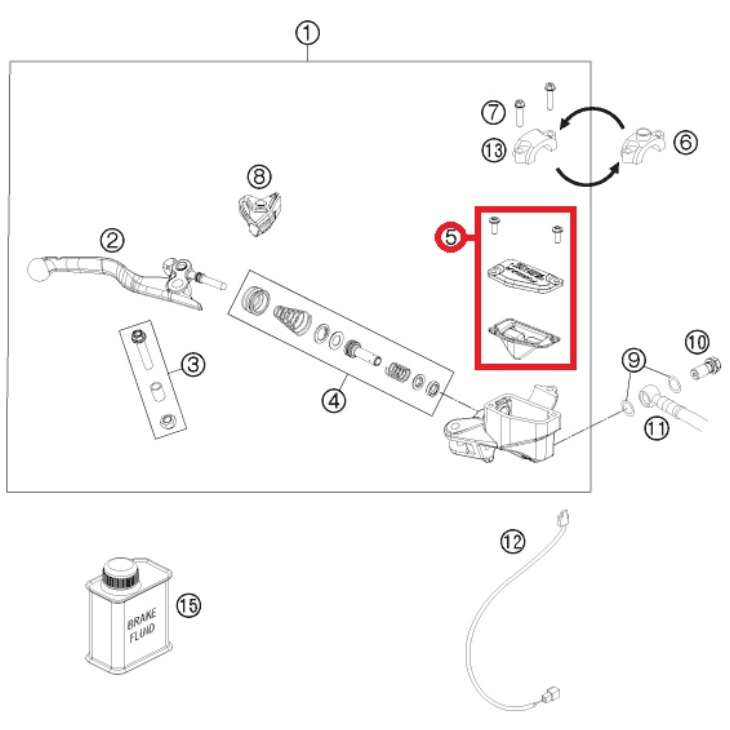 1
7
13
6
8
5
2
3
4
9
10
11
12
BRAKE FLUID
15