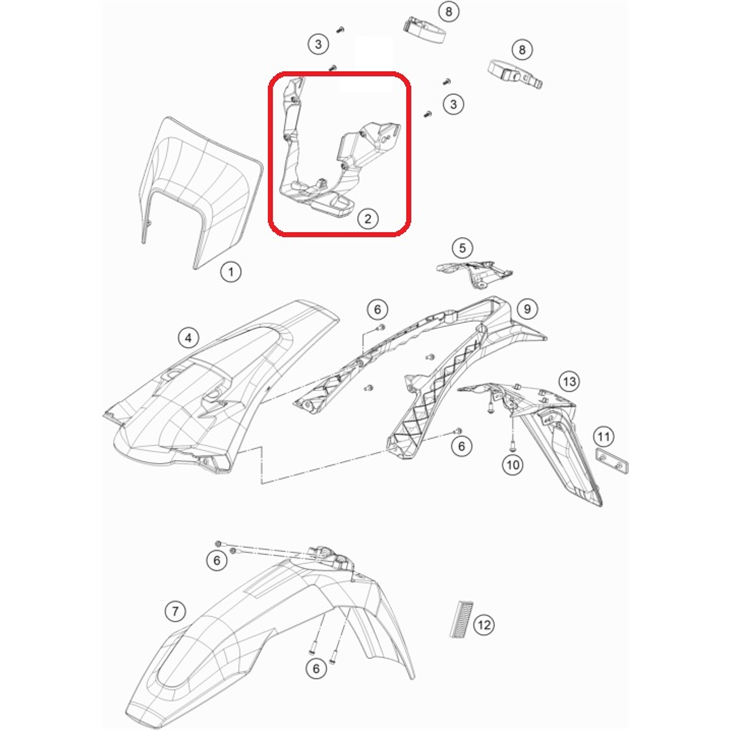 8
3
8
3
2
1
5
6
9
4
13
11
6
10
6
7
12
6