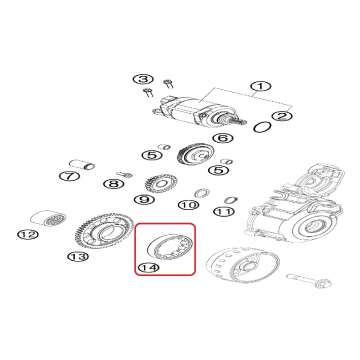 3
1
2
6
5
5
7
8
9
10
11
12
13
14