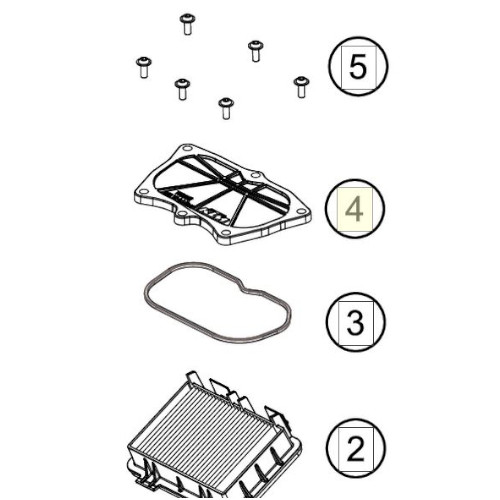 5

4

3

2