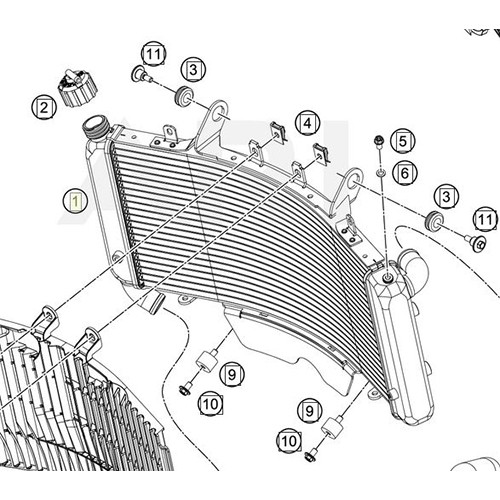 11
3
2
4
5
6
1
3
11
9
10
9
10