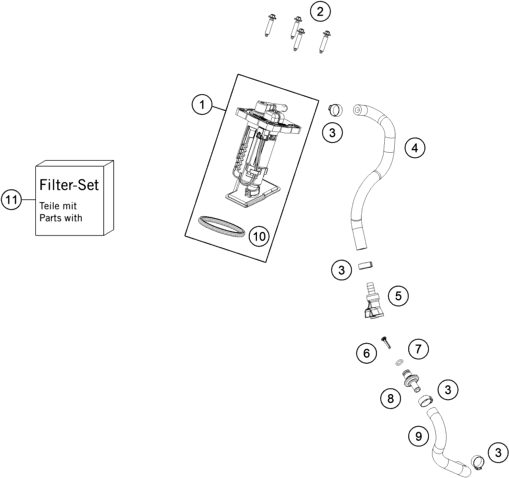 2

1

3

4

11

Filter-Set

Teile mit
Parts with

10

3

5

6

7

8

3

9

3