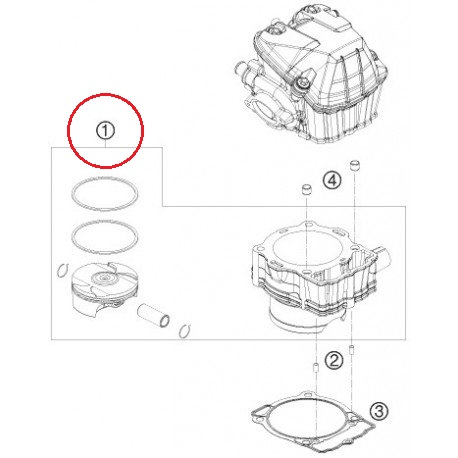 1
4
2
3